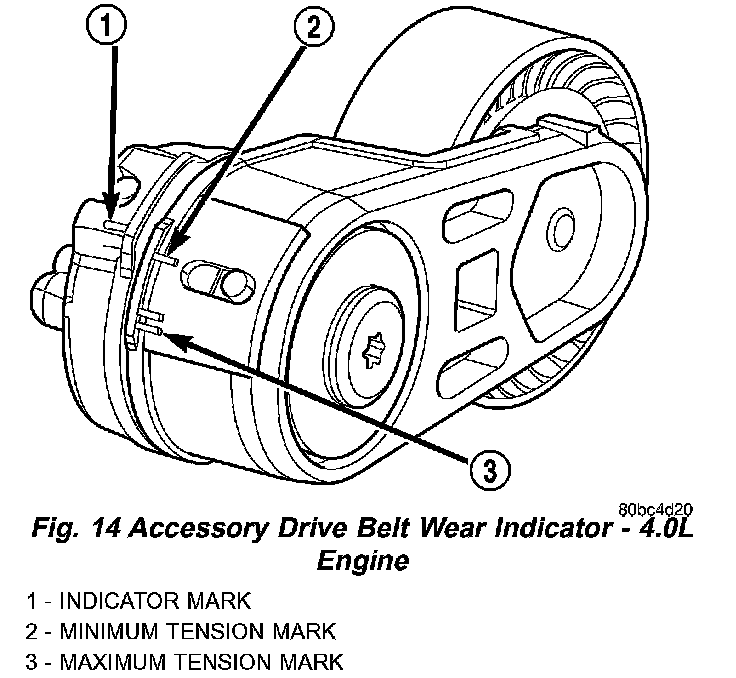 1

2

3

80bc4d20

Fig. 14 Accessory Drive Belt Wear Indicator - 4.0L Engine

1 - INDICATOR MARK
2 - MINIMUM TENSION MARK
3 - MAXIMUM TENSION MARK