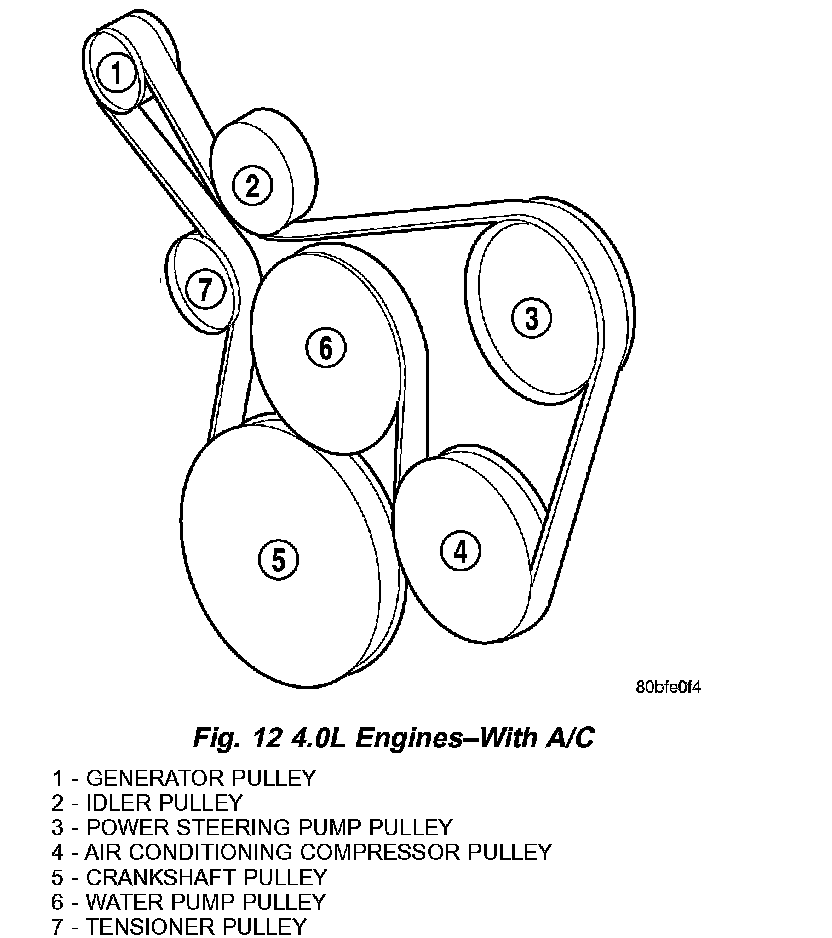 1

2

7

6

3

5

4

80bfe0f4

Fig. 12 4.0L Engines–With A/C

1 - GENERATOR PULLEY
2 - IDLER PULLEY
3 - POWER STEERING PUMP PULLEY
4 - AIR CONDITIONING COMPRESSOR PULLEY
5 - CRANKSHAFT PULLEY
6 - WATER PUMP PULLEY
7 - TENSIONER PULLEY