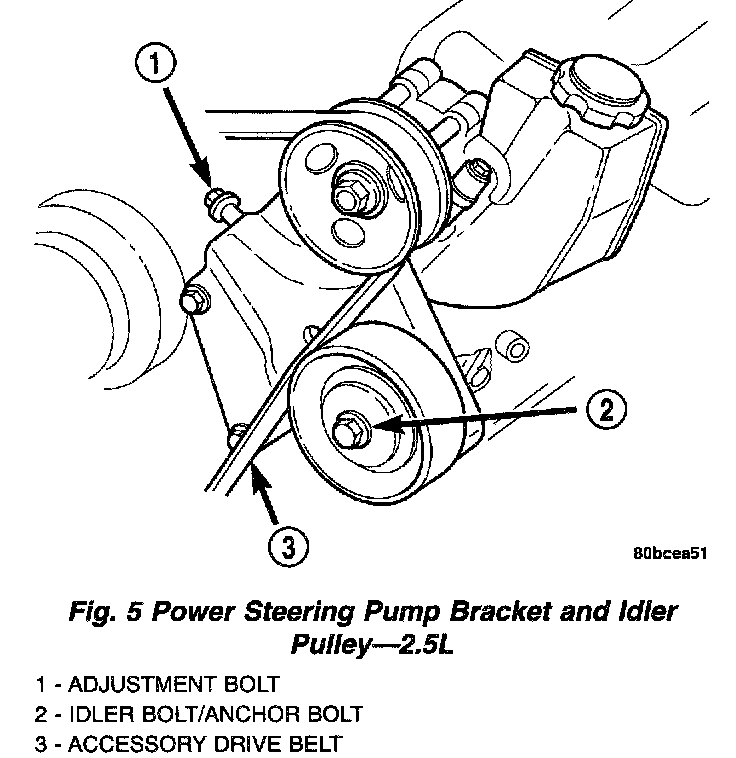 1

2

3

80bcea51

Fig. 5 Power Steering Pump Bracket and Idler Pulley—2.5L

1 - ADJUSTMENT BOLT
2 - IDLER BOLT/ANCHOR BOLT
3 - ACCESSORY DRIVE BELT