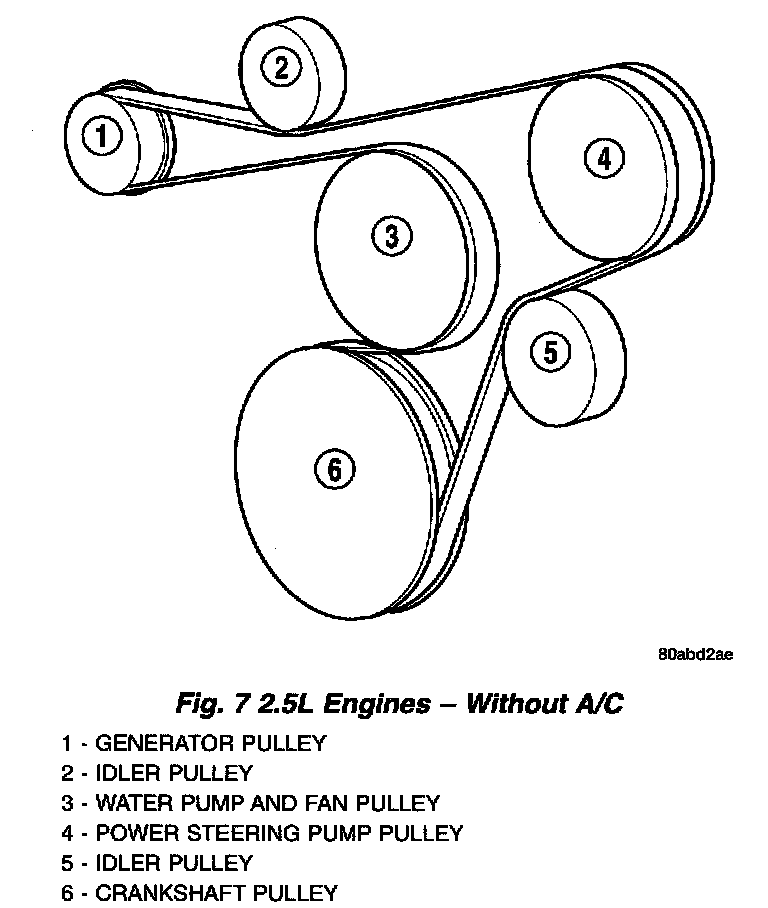 2

1

4

3

5

6

80abd2ae

Fig. 7 2.5L Engines – Without A/C

1 - GENERATOR PULLEY
2 - IDLER PULLEY
3 - WATER PUMP AND FAN PULLEY
4 - POWER STEERING PUMP PULLEY
5 - IDLER PULLEY
6 - CRANKSHAFT PULLEY