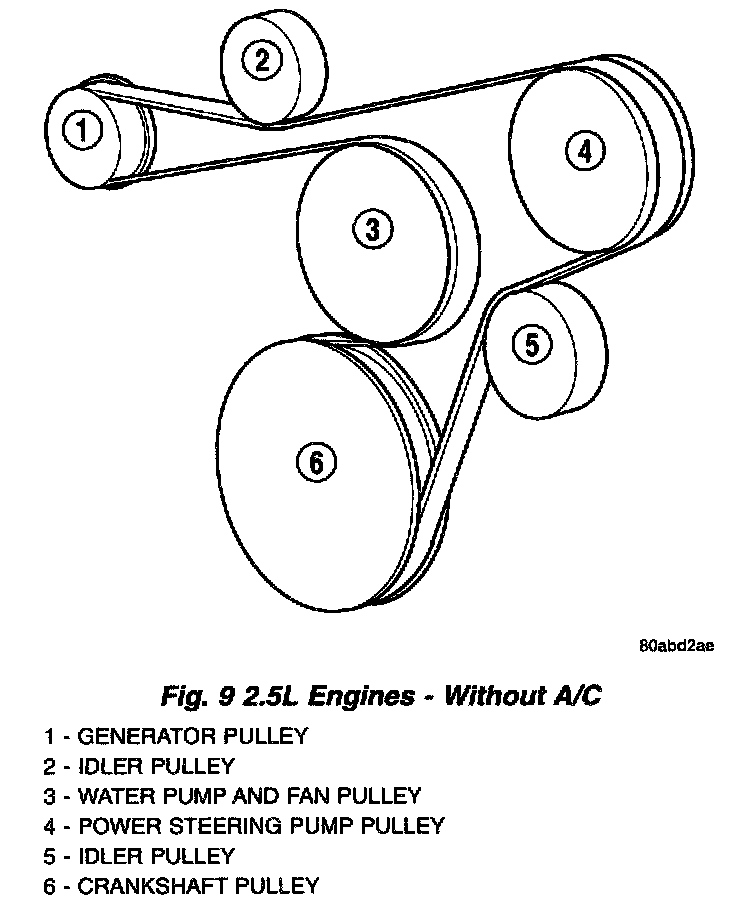 2

1

4

3

5

6

80abd2ae

Fig. 9 2.5L Engines - Without A/C

1 - GENERATOR PULLEY
2 - IDLER PULLEY
3 - WATER PUMP AND FAN PULLEY
4 - POWER STEERING PUMP PULLEY
5 - IDLER PULLEY
6 - CRANKSHAFT PULLEY