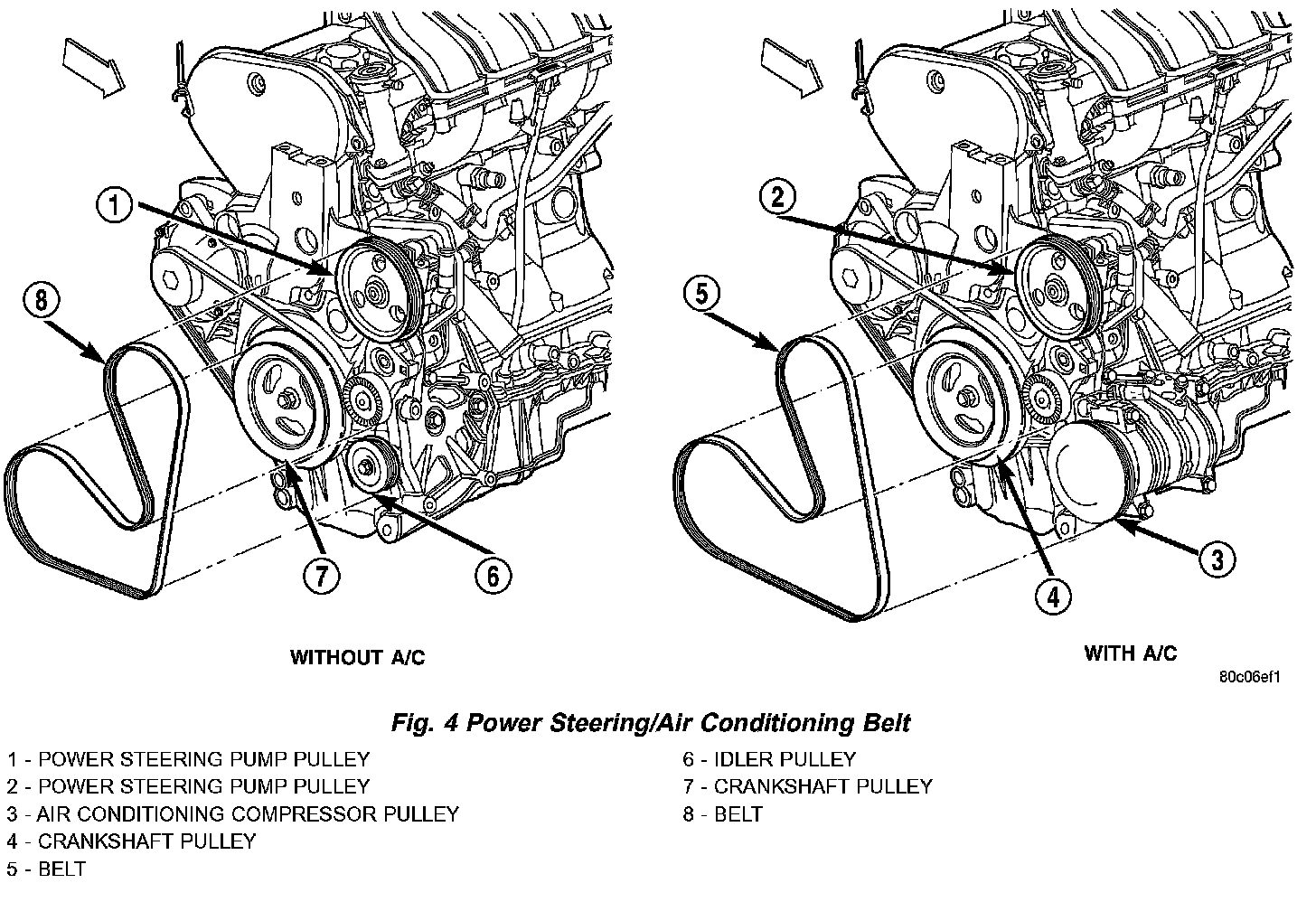 1

8

7

6

WITHOUT A/C

2

5

4

3

WITH A/C

80c06ef1

Fig. 4 Power Steering/Air Conditioning Belt

1 - POWER STEERING PUMP PULLEY
2 - POWER STEERING PUMP PULLEY
3 - AIR CONDITIONING COMPRESSOR PULLEY
4 - CRANKSHAFT PULLEY
5 - BELT

6 - IDLER PULLEY
7 - CRANKSHAFT PULLEY
8 - BELT