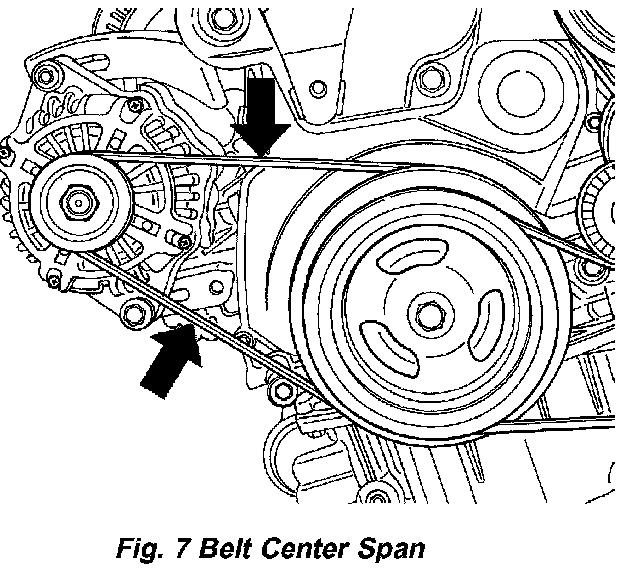 Fig. 7 Belt Center Span