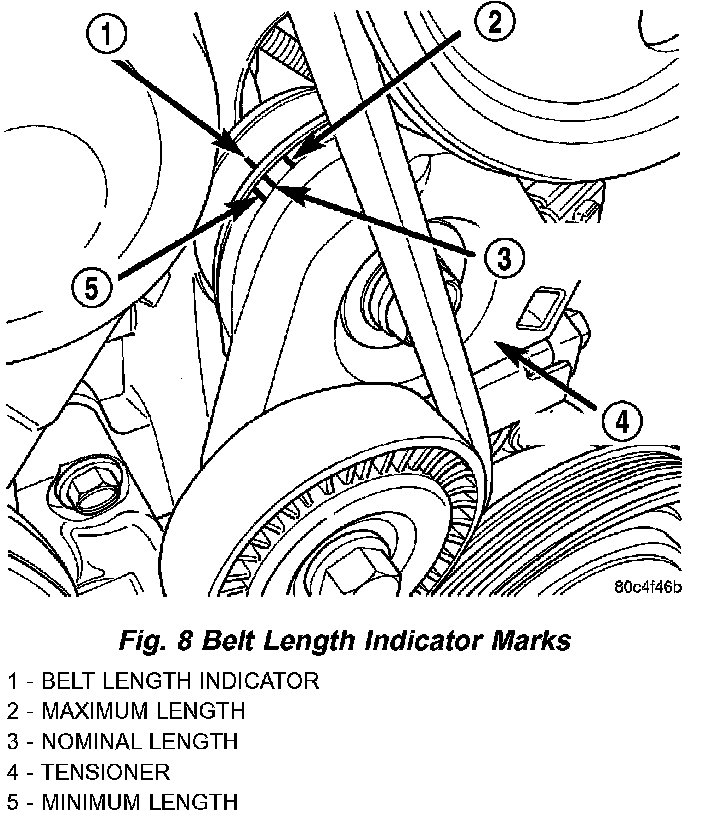 1
2
5
3
4
80c4f46b

Fig. 8 Belt Length Indicator Marks

1 - BELT LENGTH INDICATOR
2 - MAXIMUM LENGTH
3 - NOMINAL LENGTH
4 - TENSIONER
5 - MINIMUM LENGTH