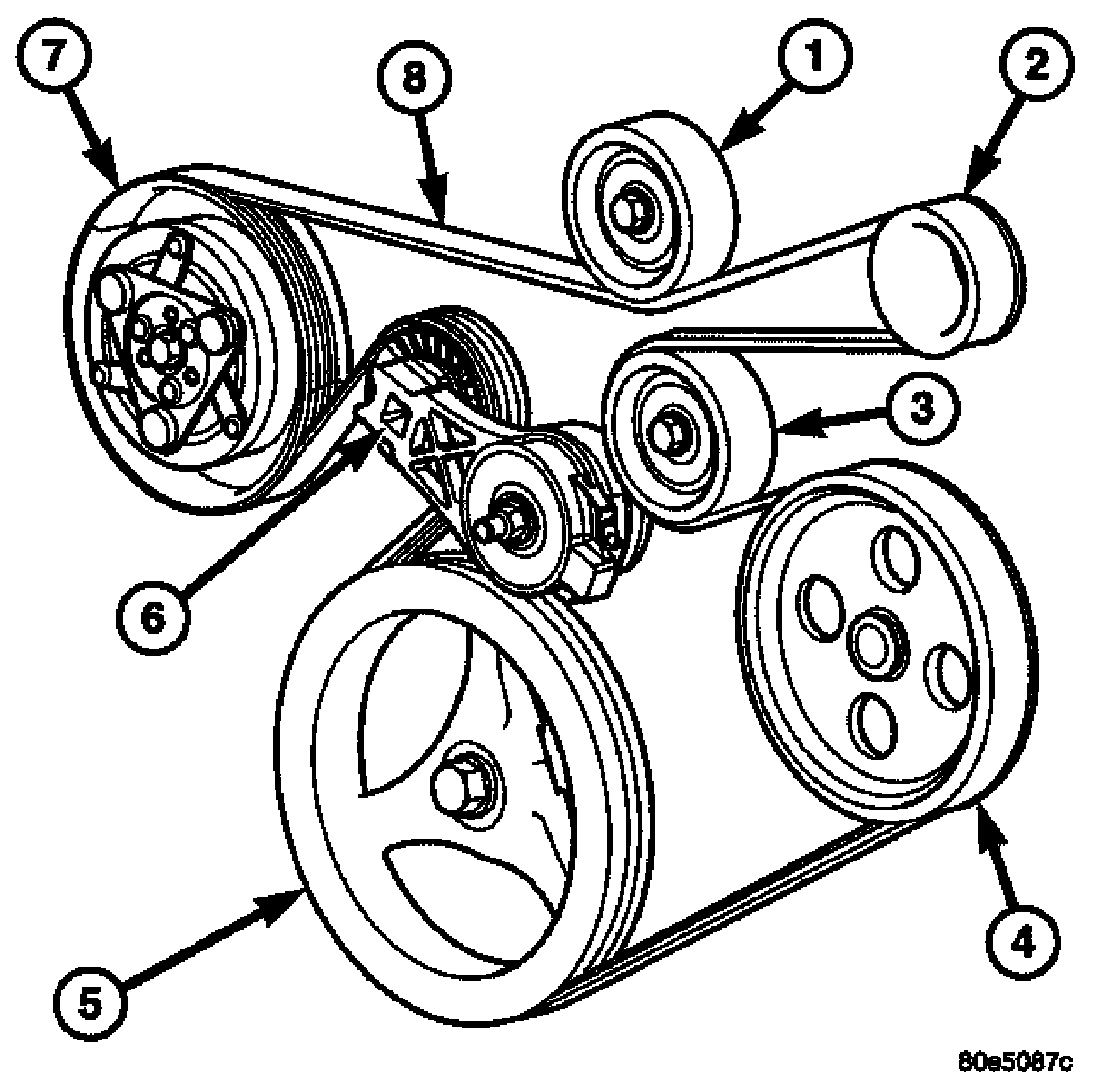 7
8
1
2
3
6
4
5
80e5087c