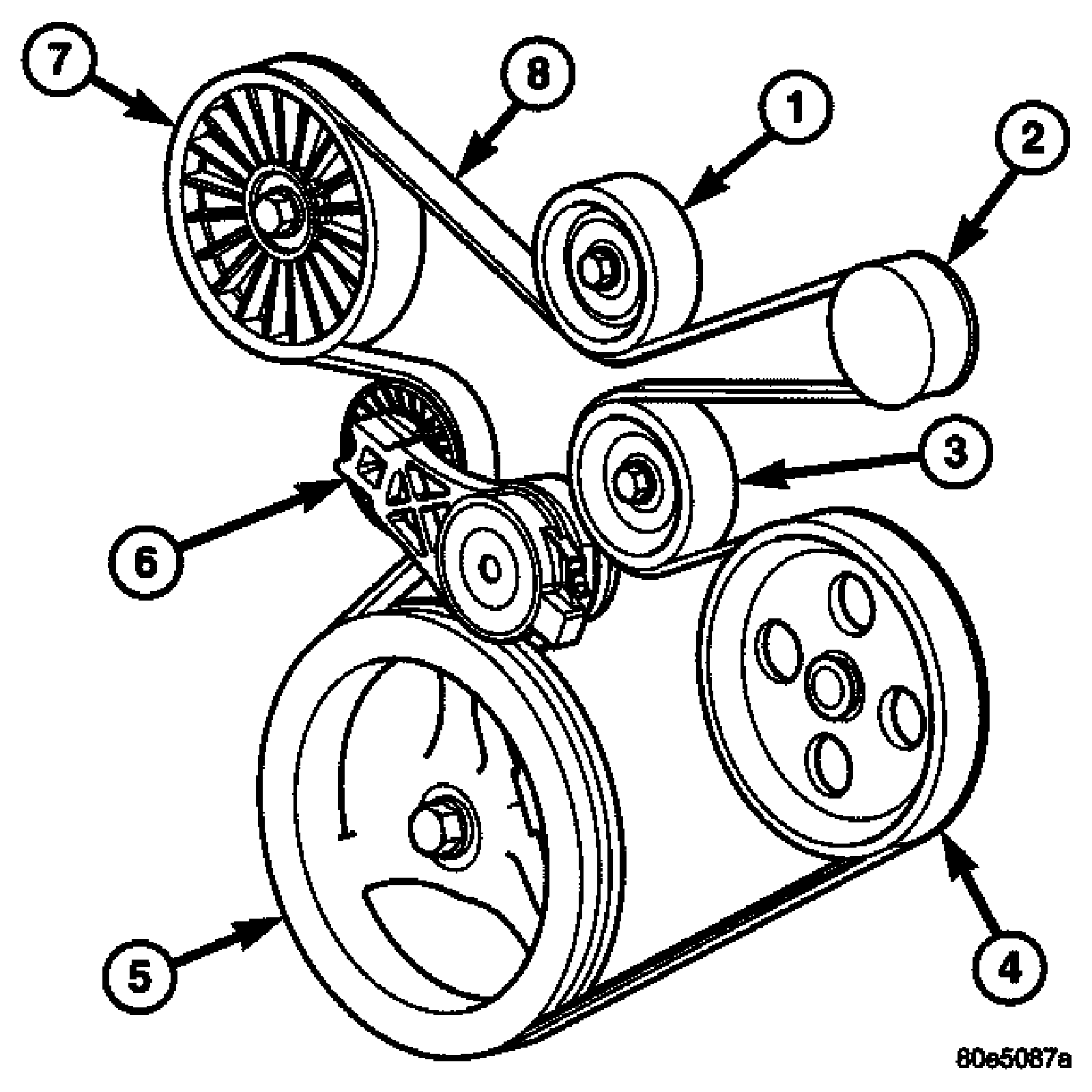 7
8
1
2
3
6
5
4
80e5087a