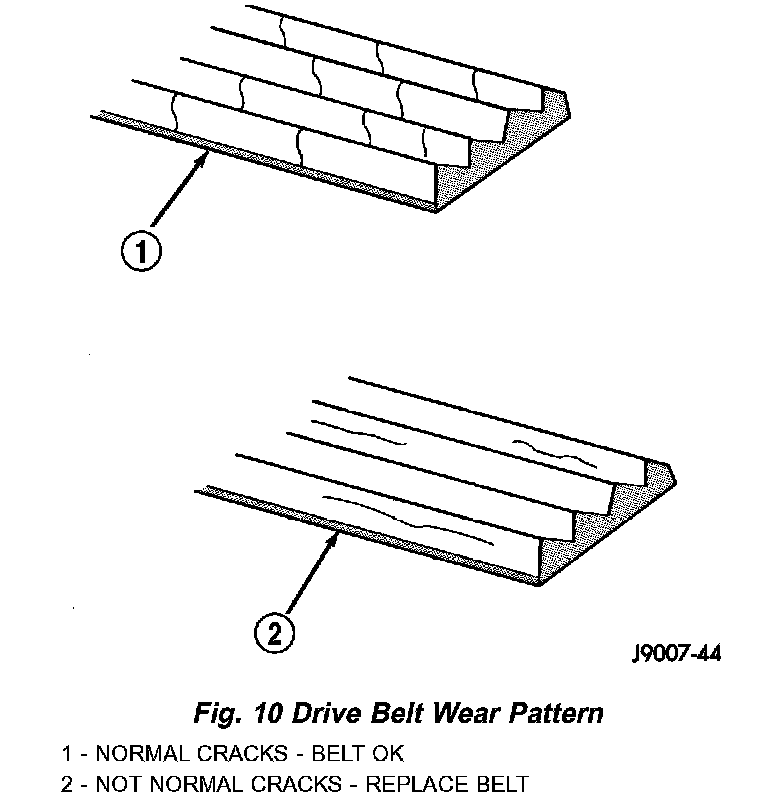 1

2

J9007-44

Fig. 10 Drive Belt Wear Pattern

1 - NORMAL CRACKS - BELT OK
2 - NOT NORMAL CRACKS - REPLACE BELT