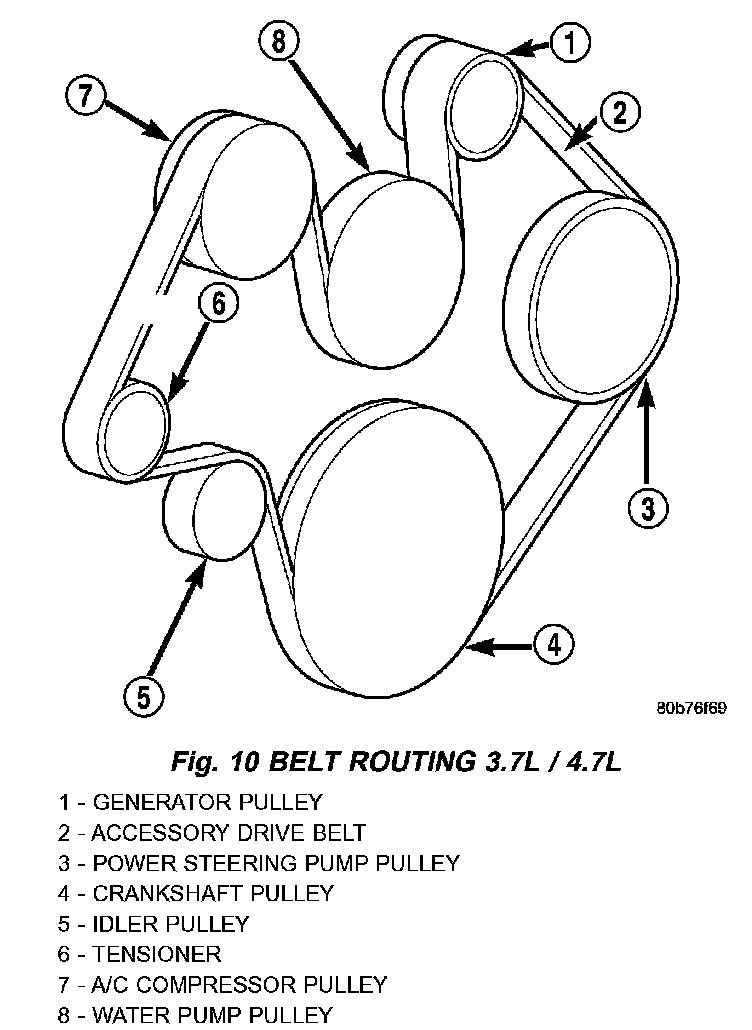 8
1
7
2
6
3
4
5
80b76f69

Fig. 10 BELT ROUTING 3.7L / 4.7L

1 - GENERATOR PULLEY
2 - ACCESSORY DRIVE BELT
3 - POWER STEERING PUMP PULLEY
4 - CRANKSHAFT PULLEY
5 - IDLER PULLEY
6 - TENSIONER
7 - A/C COMPRESSOR PULLEY
8 - WATER PUMP PULLEY