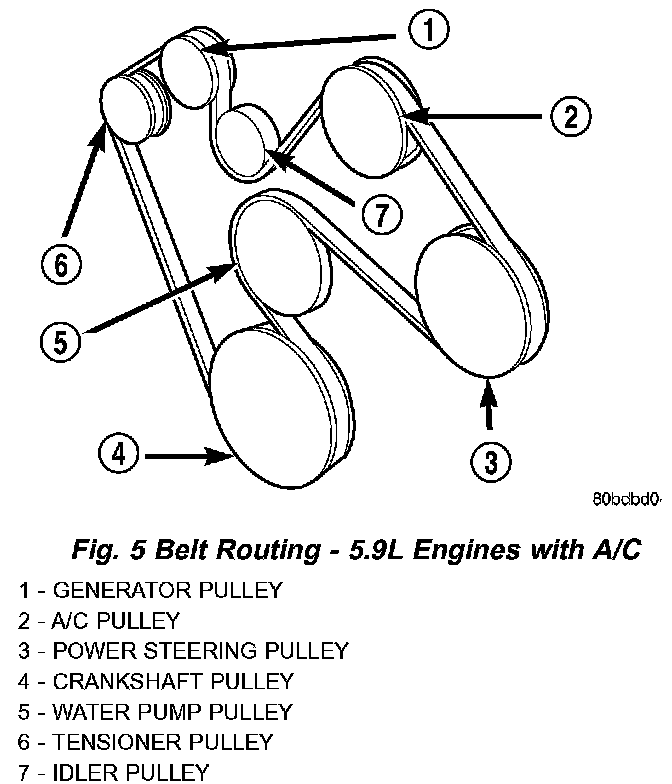 1
2
7
6
5
4
3
80bcbd0

Fig. 5 Belt Routing - 5.9L Engines with A/C

1 - GENERATOR PULLEY
2 - A/C PULLEY
3 - POWER STEERING PULLEY
4 - CRANKSHAFT PULLEY
5 - WATER PUMP PULLEY
6 - TENSIONER PULLEY
7 - IDLER PULLEY