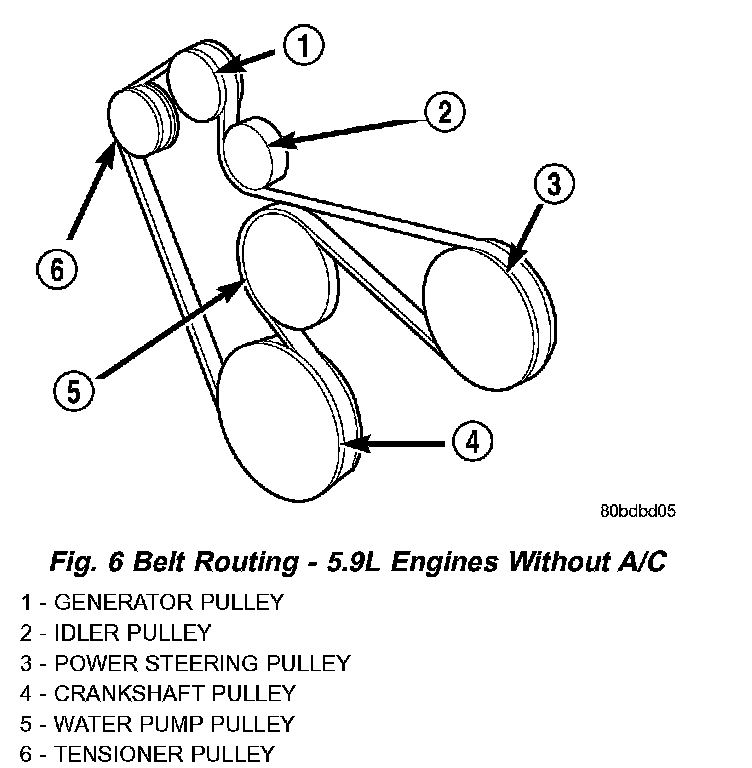 1

2

3

6

5

4

80bdbd05

Fig. 6 Belt Routing - 5.9L Engines Without A/C

1 - GENERATOR PULLEY
2 - IDLER PULLEY
3 - POWER STEERING PULLEY
4 - CRANKSHAFT PULLEY
5 - WATER PUMP PULLEY
6 - TENSIONER PULLEY