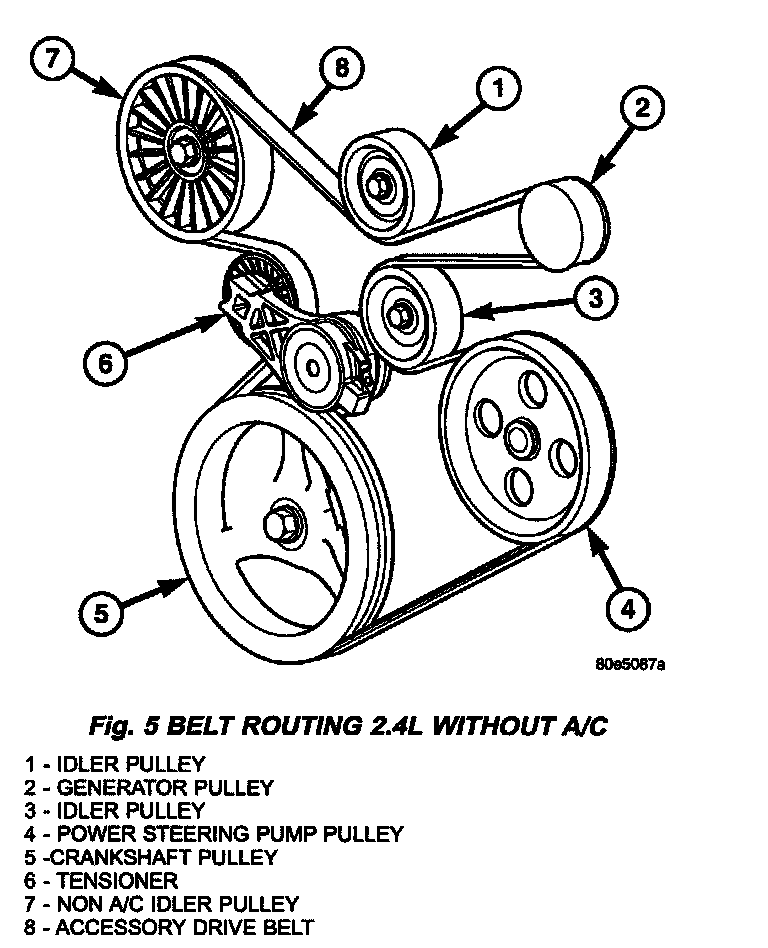 7
8
1
2
3
6
5
4
80e5087a

Fig. 5 BELT ROUTING 2.4L WITHOUT A/C

1 - IDLER PULLEY
2 - GENERATOR PULLEY
3 - IDLER PULLEY
4 - POWER STEERING PUMP PULLEY
5 -CRANKSHAFT PULLEY
6 - TENSIONER
7 - NON A/C IDLER PULLEY
8 - ACCESSORY DRIVE BELT