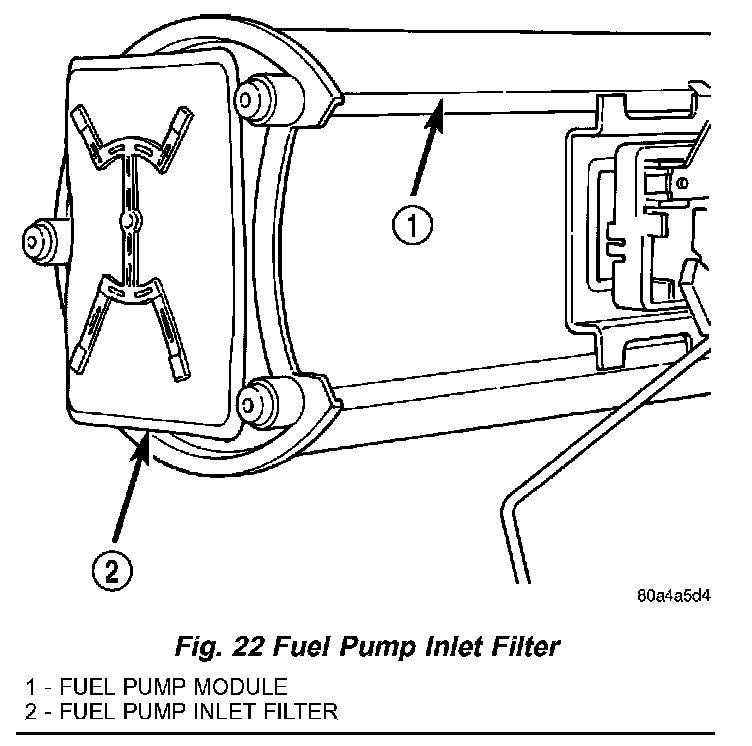 1

2

80a4a5d4

Fig. 22 Fuel Pump Inlet Filter

1 - FUEL PUMP MODULE
2 - FUEL PUMP INLET FILTER