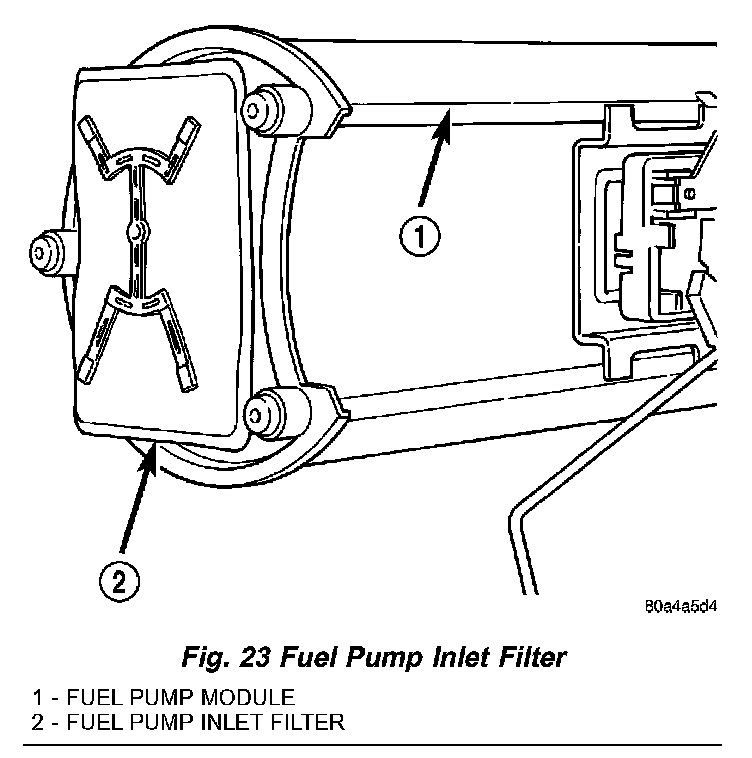 1

2

80a4a5d4

Fig. 23 Fuel Pump Inlet Filter

1 - FUEL PUMP MODULE
2 - FUEL PUMP INLET FILTER