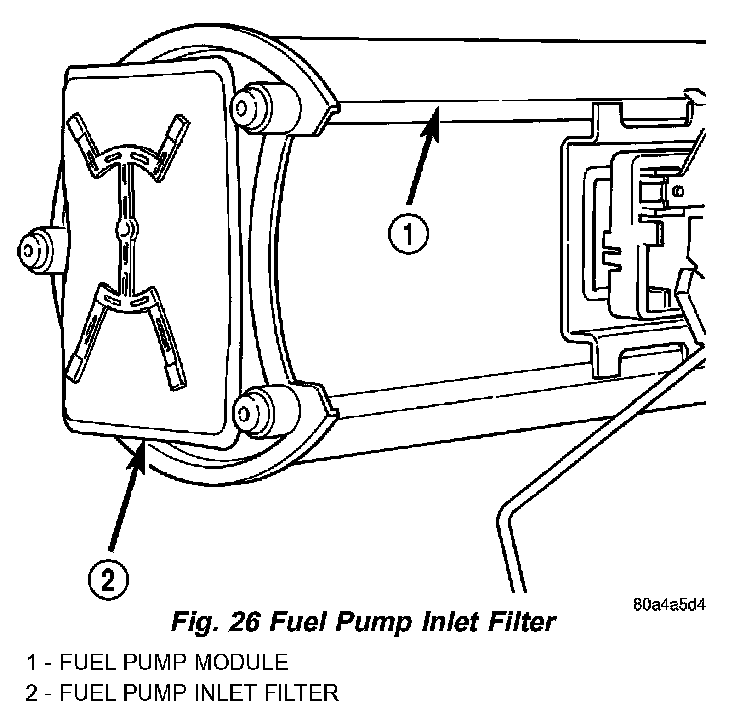 1

2

80a4a5d4

Fig. 26 Fuel Pump Inlet Filter

1 - FUEL PUMP MODULE
2 - FUEL PUMP INLET FILTER