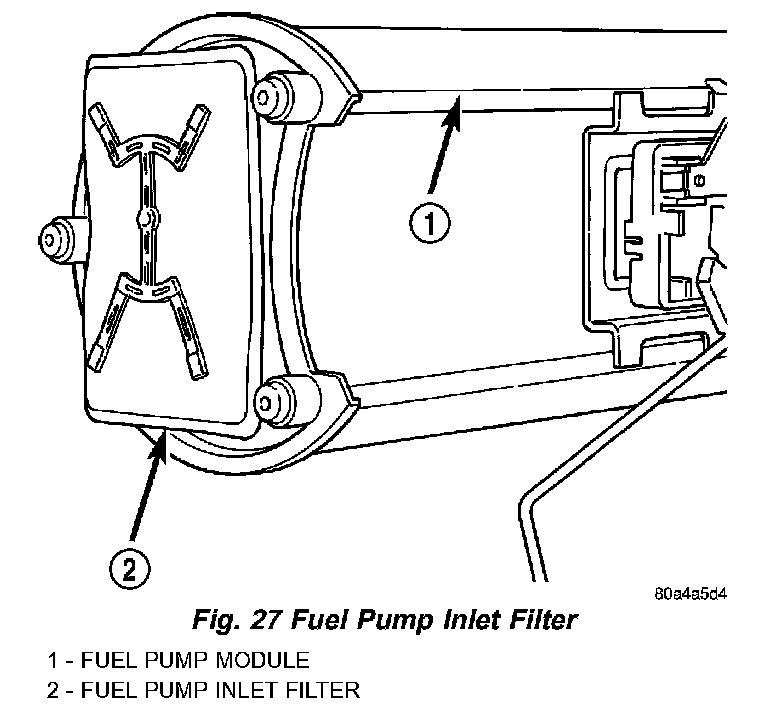 1

2

80a4a5d4

Fig. 27 Fuel Pump Inlet Filter

1 - FUEL PUMP MODULE
2 - FUEL PUMP INLET FILTER