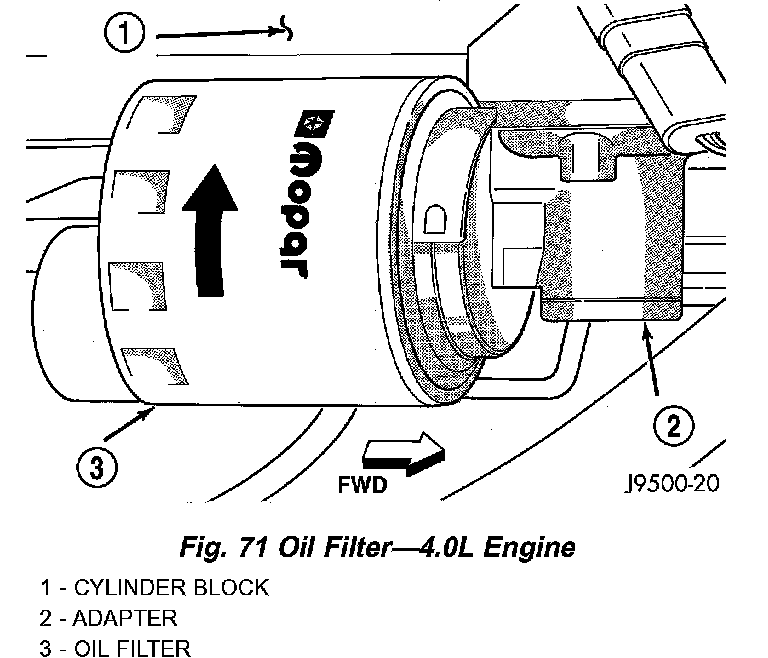 1

Mopar

2

3

FWD

J9500-20

Fig. 71 Oil Filter—4.0L Engine

1 - CYLINDER BLOCK
2 - ADAPTER
3 - OIL FILTER