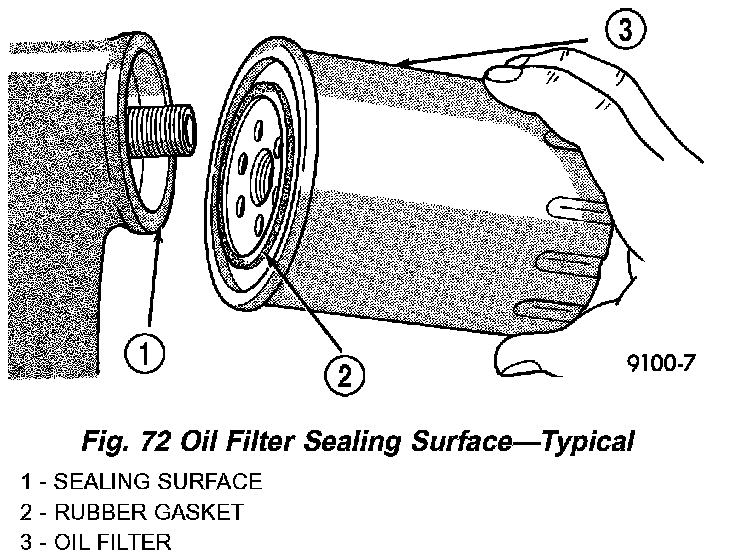 3

1

2

9100-7

Fig. 72 Oil Filter Sealing Surface—Typical

1 - SEALING SURFACE
2 - RUBBER GASKET
3 - OIL FILTER