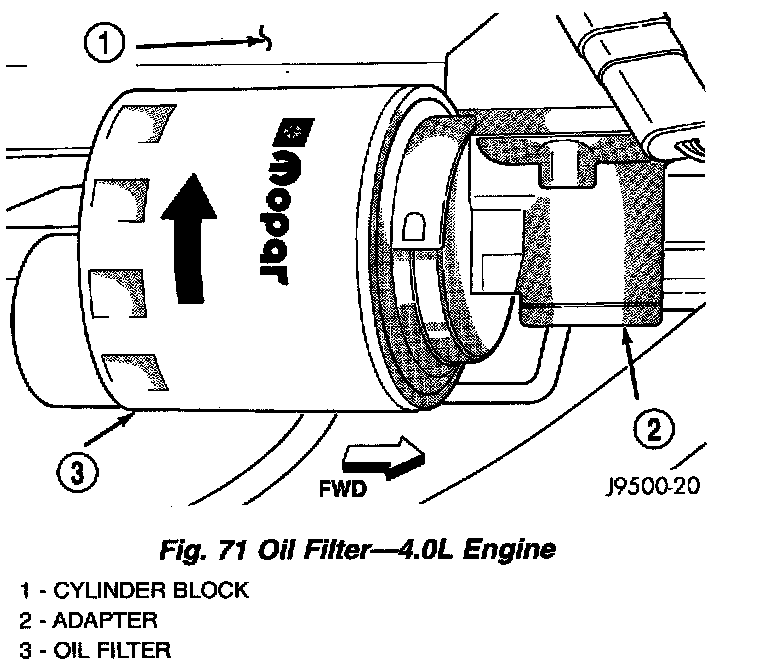 1

Mopar

3

FWD

2

J9500-20

Fig. 71 Oil Filter—4.0L Engine

1 - CYLINDER BLOCK
2 - ADAPTER
3 - OIL FILTER