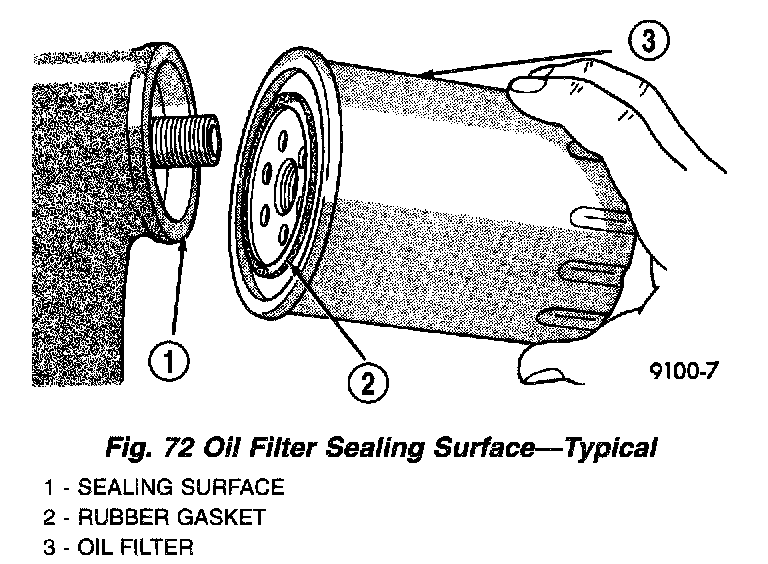 3

1

2

9100-7

Fig. 72 Oil Filter Sealing Surface—Typical

1 - SEALING SURFACE
2 - RUBBER GASKET
3 - OIL FILTER