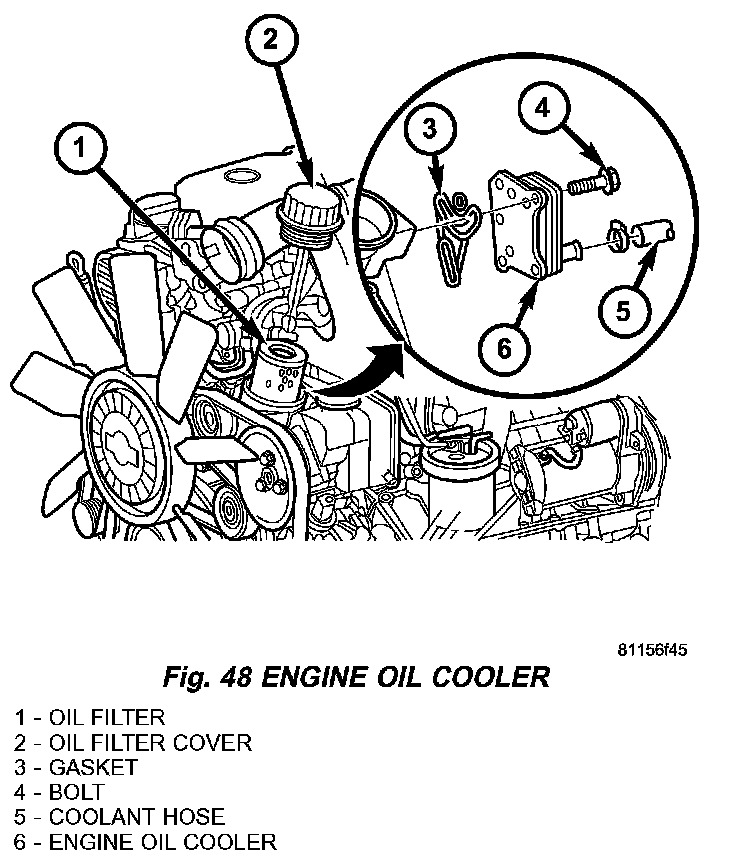 2

1

3

4

5

6

81156f45

Fig. 48 ENGINE OIL COOLER

1 - OIL FILTER
2 - OIL FILTER COVER
3 - GASKET
4 - BOLT
5 - COOLANT HOSE
6 - ENGINE OIL COOLER