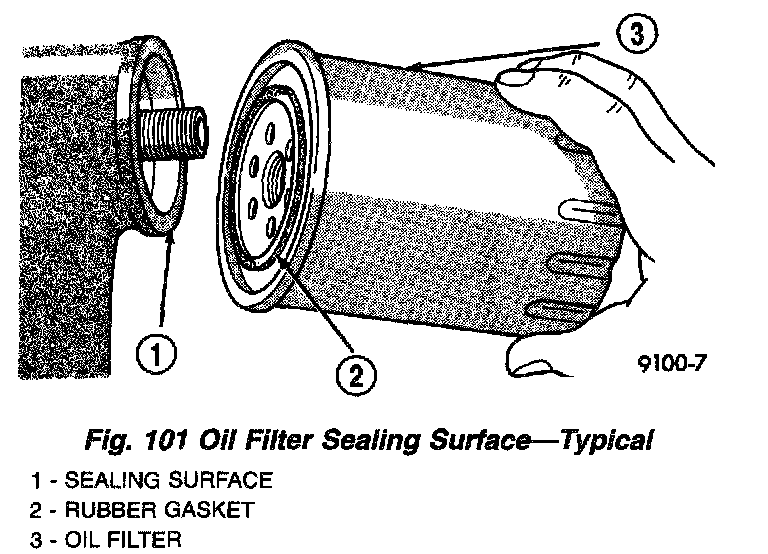 3

1

2

9100-7

Fig. 101 Oil Filter Sealing Surface—Typical

1 - SEALING SURFACE
2 - RUBBER GASKET
3 - OIL FILTER