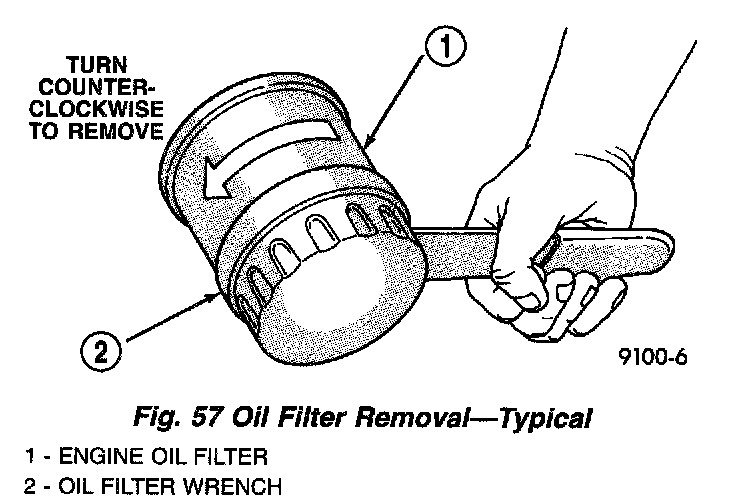 TURN COUNTER-CLOCKWISE TO REMOVE

1

2

9100-6

Fig. 57 Oil Filter Removal—Typical

1 - ENGINE OIL FILTER
2 - OIL FILTER WRENCH