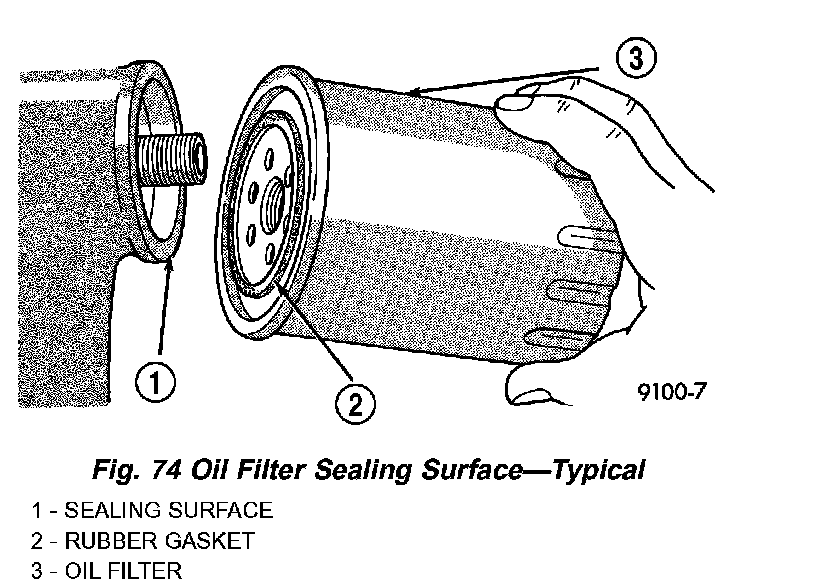 3

1

2

9100-7

Fig. 74 Oil Filter Sealing Surface—Typical

1 - SEALING SURFACE
2 - RUBBER GASKET
3 - OIL FILTER