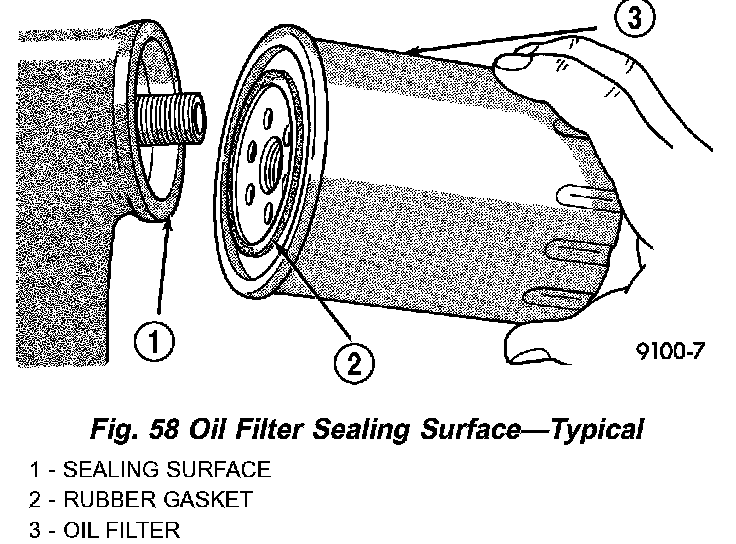 3

1

2

9100-7

Fig. 58 Oil Filter Sealing Surface—Typical

1 - SEALING SURFACE
2 - RUBBER GASKET
3 - OIL FILTER