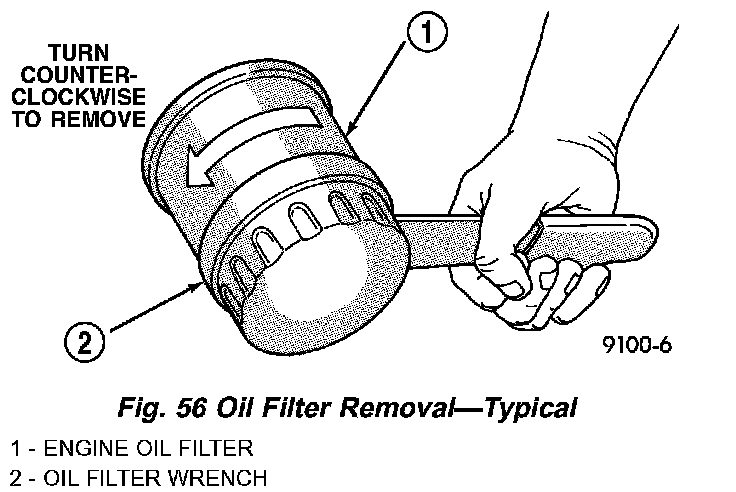 TURN COUNTER-CLOCKWISE TO REMOVE

1

2

9100-6

Fig. 56 Oil Filter Removal—Typical

1 - ENGINE OIL FILTER
2 - OIL FILTER WRENCH