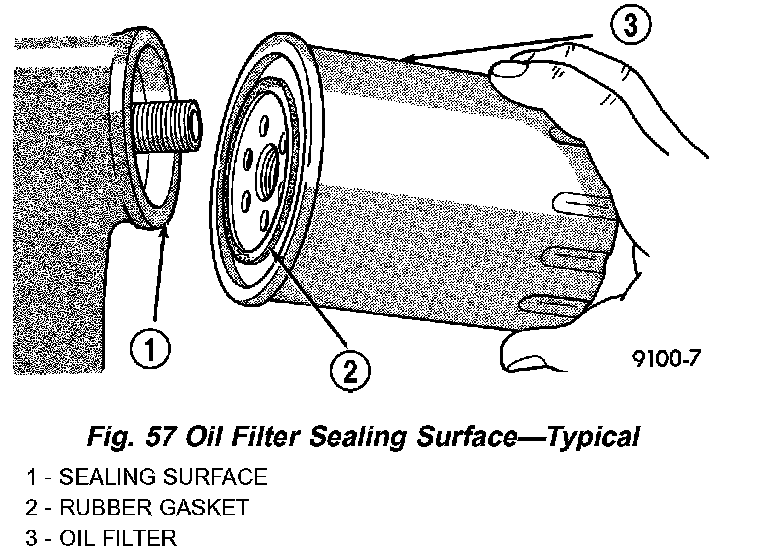 3

1

2

9100-7

Fig. 57 Oil Filter Sealing Surface—Typical

1 - SEALING SURFACE
2 - RUBBER GASKET
3 - OIL FILTER