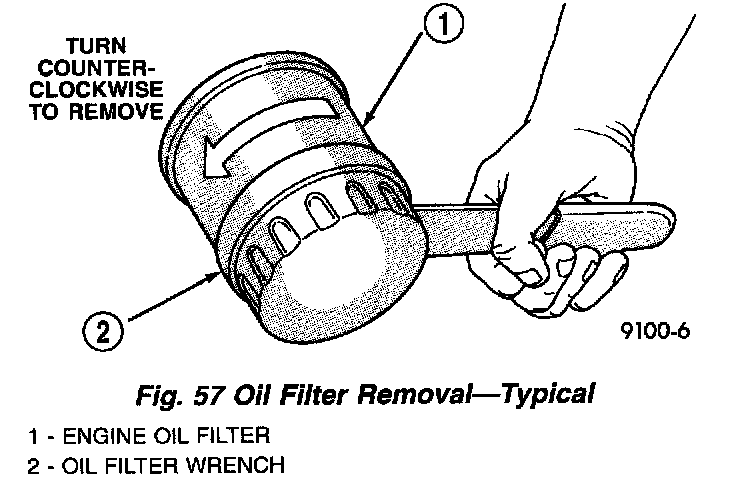 TURN COUNTER-CLOCKWISE TO REMOVE

1

2

9100-6

Fig. 57 Oil Filter Removal—Typical

1 - ENGINE OIL FILTER
2 - OIL FILTER WRENCH