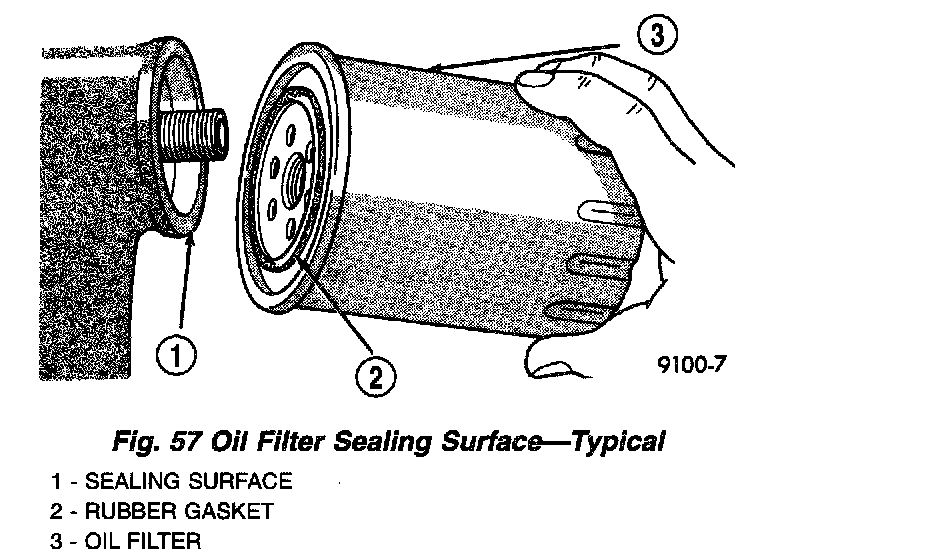 3

1

2

9100-7

Fig. 57 Oil Filter Sealing Surface—Typical

1 - SEALING SURFACE
2 - RUBBER GASKET
3 - OIL FILTER