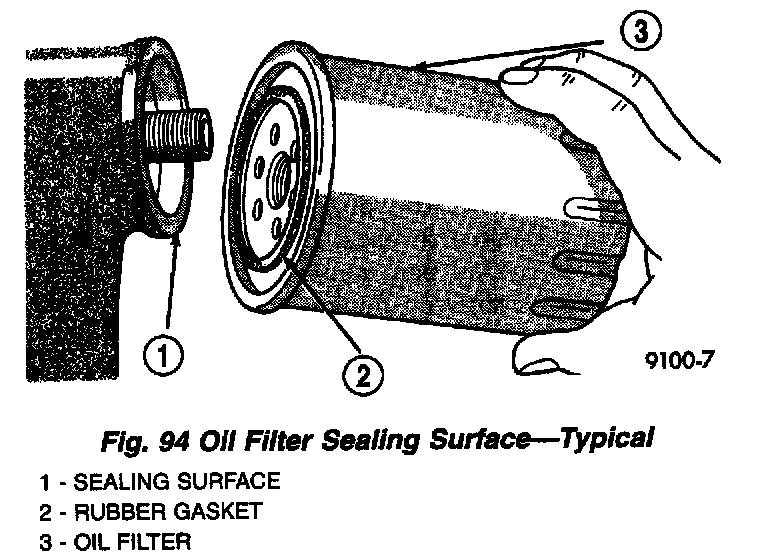 3

1

2

9100-7

Fig. 94 Oil Filter Sealing Surface—Typical

1 - SEALING SURFACE
2 - RUBBER GASKET
3 - OIL FILTER