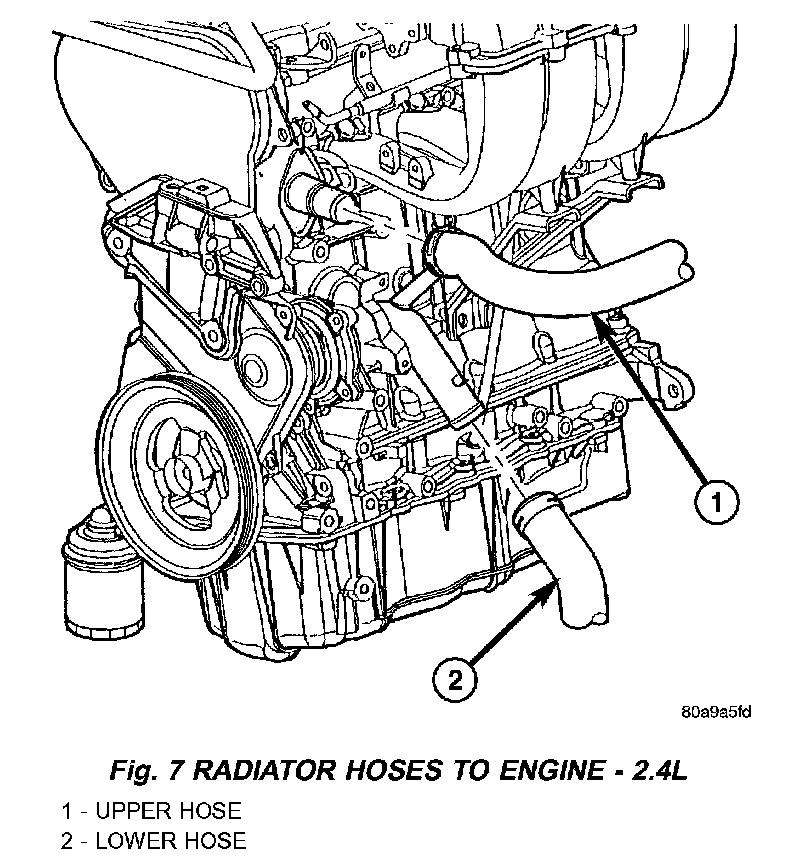 1

2

80a9a5fd

Fig. 7 RADIATOR HOSES TO ENGINE - 2.4L

1 - UPPER HOSE
2 - LOWER HOSE