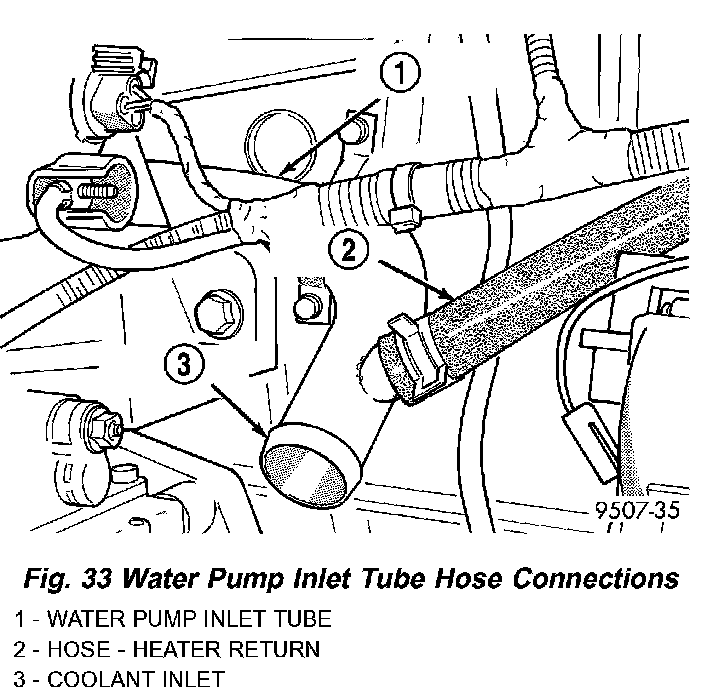 1

2

3

9507-35

Fig. 33 Water Pump Inlet Tube Hose Connections

1 - WATER PUMP INLET TUBE
2 - HOSE - HEATER RETURN
3 - COOLANT INLET