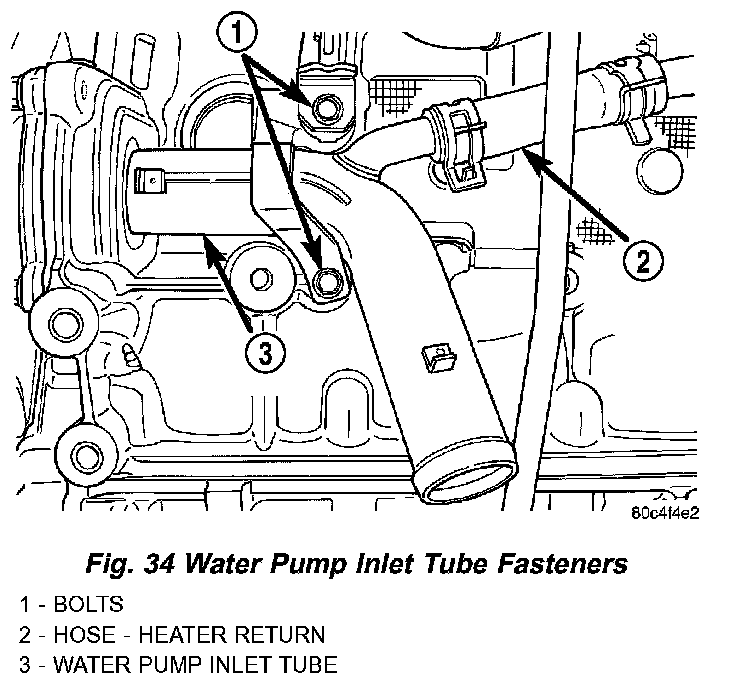 1

2

3

80c4f4e2

Fig. 34 Water Pump Inlet Tube Fasteners

1 - BOLTS
2 - HOSE - HEATER RETURN
3 - WATER PUMP INLET TUBE