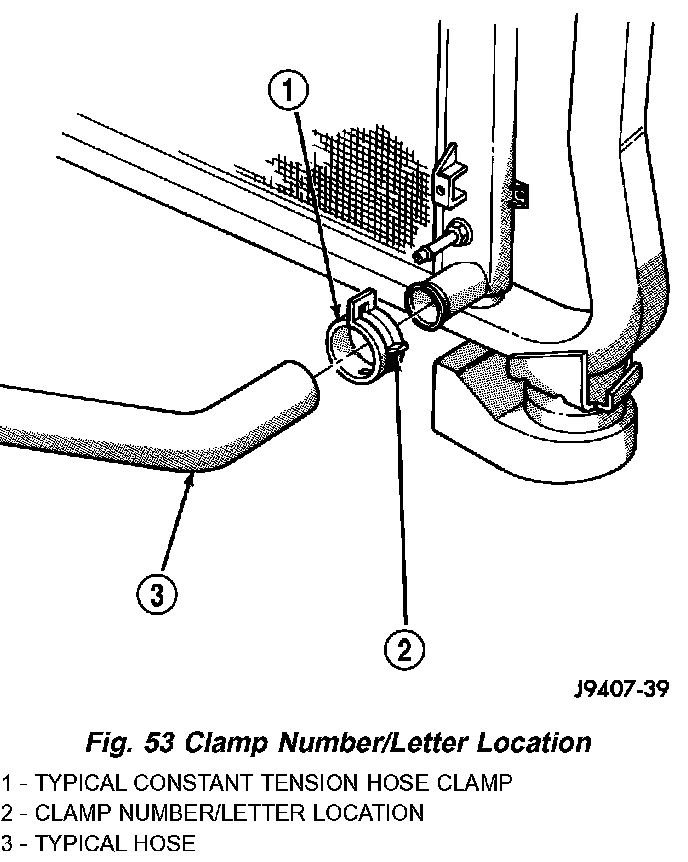 1

3

2

J9407-39

Fig. 53 Clamp Number/Letter Location

1 - TYPICAL CONSTANT TENSION HOSE CLAMP
2 - CLAMP NUMBER/LETTER LOCATION
3 - TYPICAL HOSE