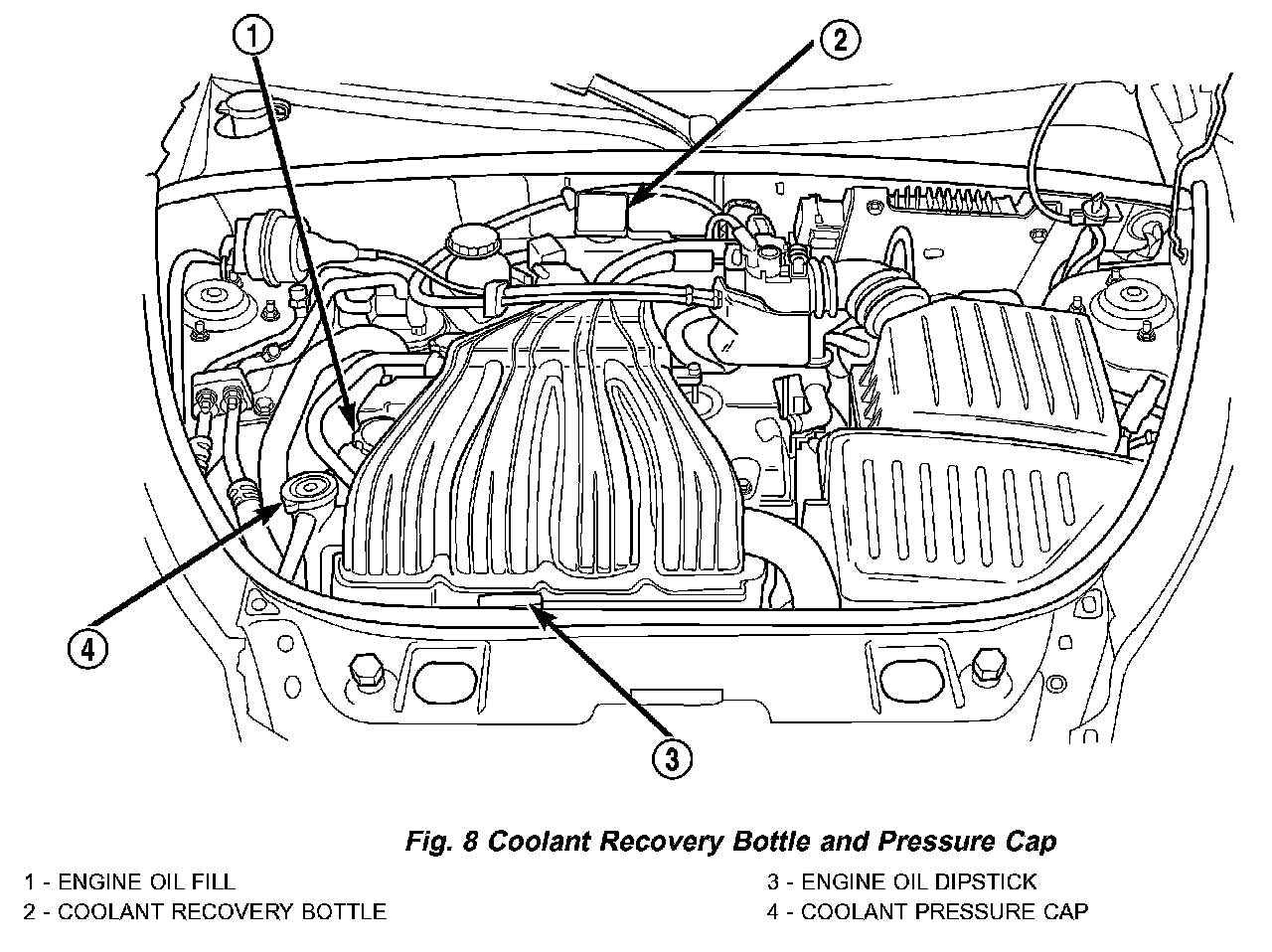 1
2
4
3

Fig. 8 Coolant Recovery Bottle and Pressure Cap

1 - ENGINE OIL FILL
2 - COOLANT RECOVERY BOTTLE
3 - ENGINE OIL DIPSTICK
4 - COOLANT PRESSURE CAP