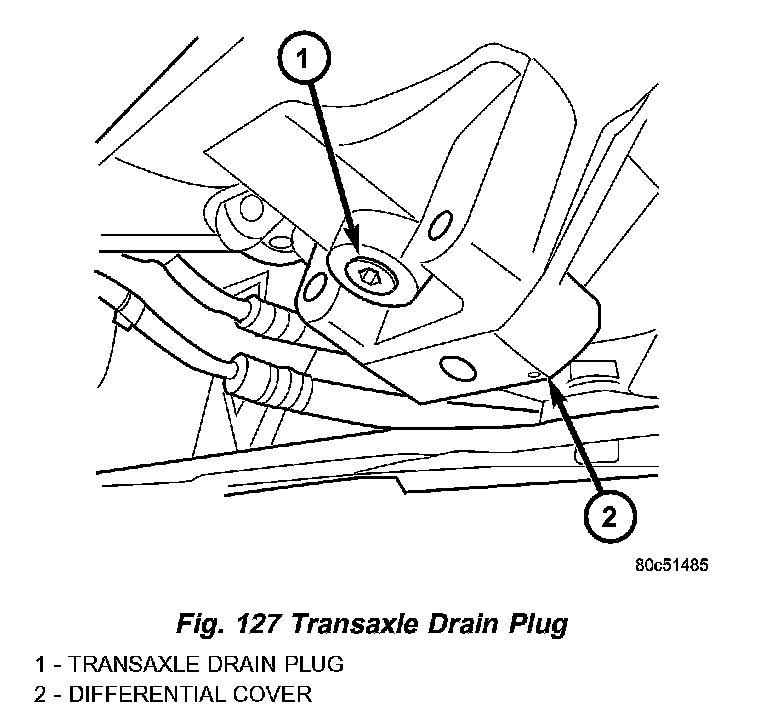 1

2

80c51485

Fig. 127 Transaxle Drain Plug

1 - TRANSAXLE DRAIN PLUG
2 - DIFFERENTIAL COVER