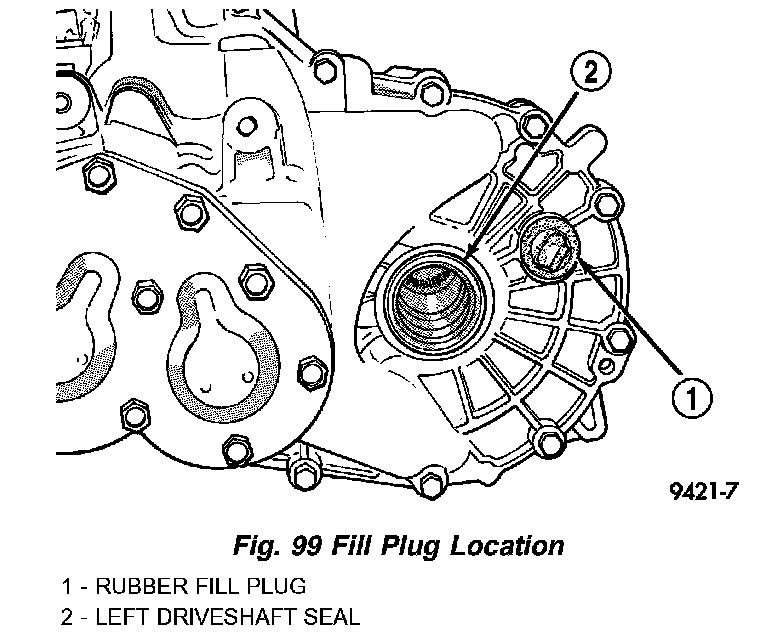 2

1

9421-7

Fig. 99 Fill Plug Location

1 - RUBBER FILL PLUG
2 - LEFT DRIVESHAFT SEAL