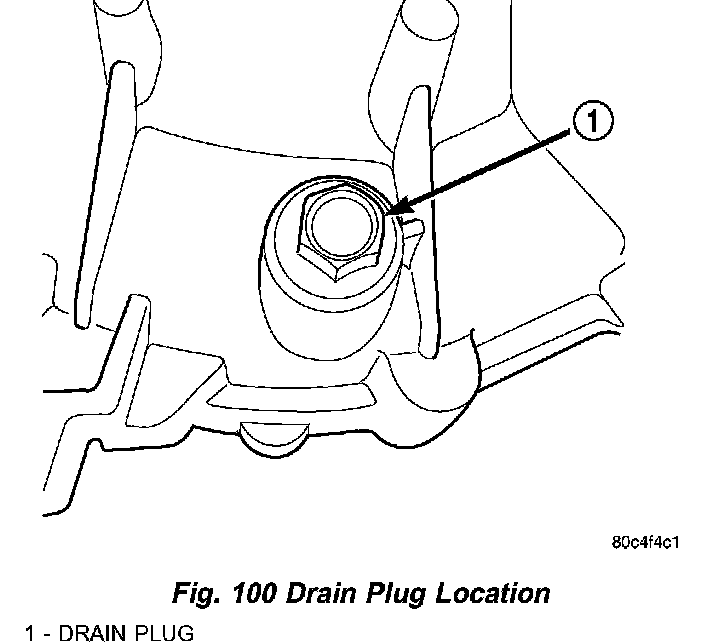 1

80c4f4c1

Fig. 100 Drain Plug Location

1 - DRAIN PLUG