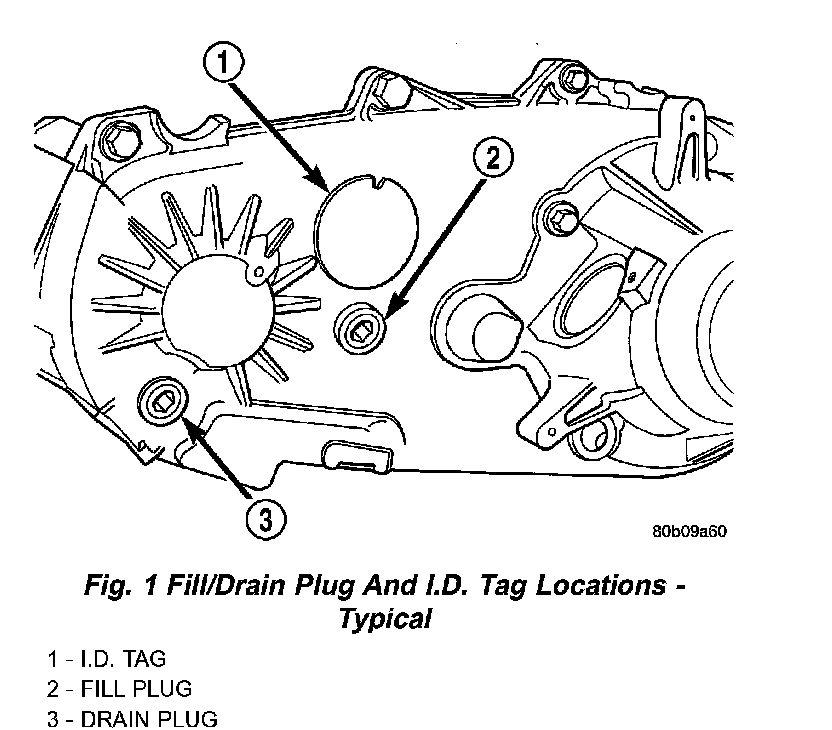 1

2

3

80b09a60

Fig. 1 Fill/Drain Plug And I.D. Tag Locations - Typical

1 - I.D. TAG
2 - FILL PLUG
3 - DRAIN PLUG