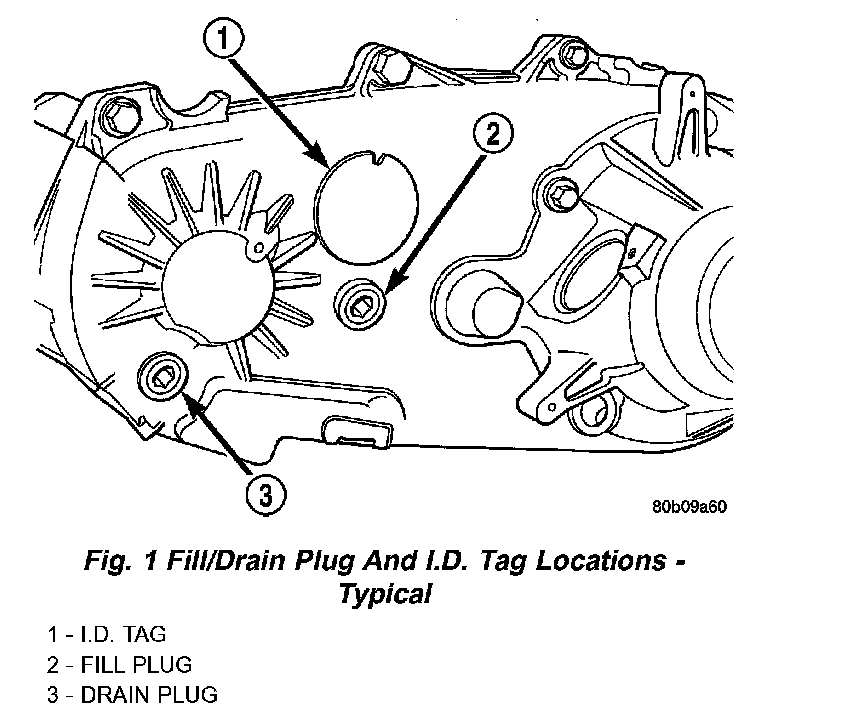 1

2

3

80b09a60

Fig. 1 Fill/Drain Plug And I.D. Tag Locations - Typical

1 - I.D. TAG
2 - FILL PLUG
3 - DRAIN PLUG