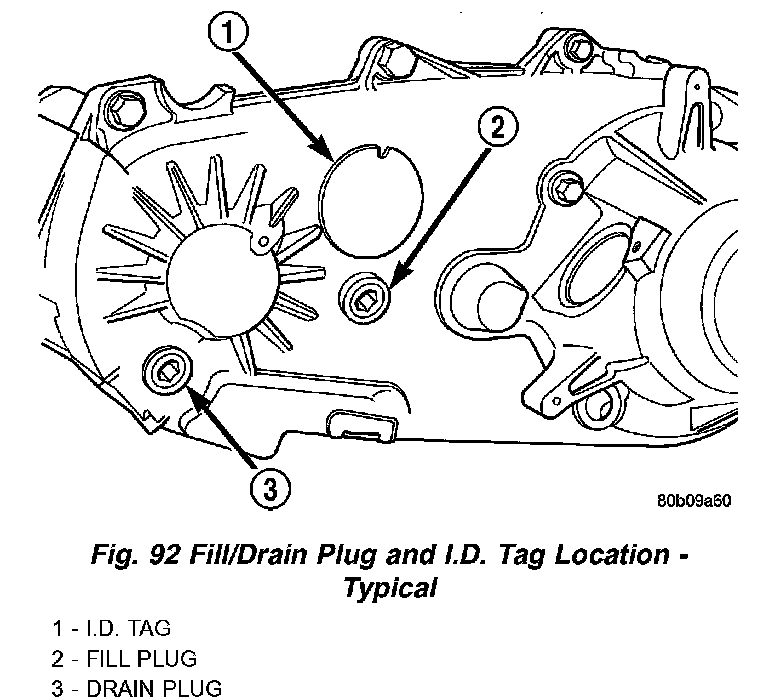 1
2
3
80b09a60

Fig. 92 Fill/Drain Plug and I.D. Tag Location - Typical

1 - I.D. TAG
2 - FILL PLUG
3 - DRAIN PLUG