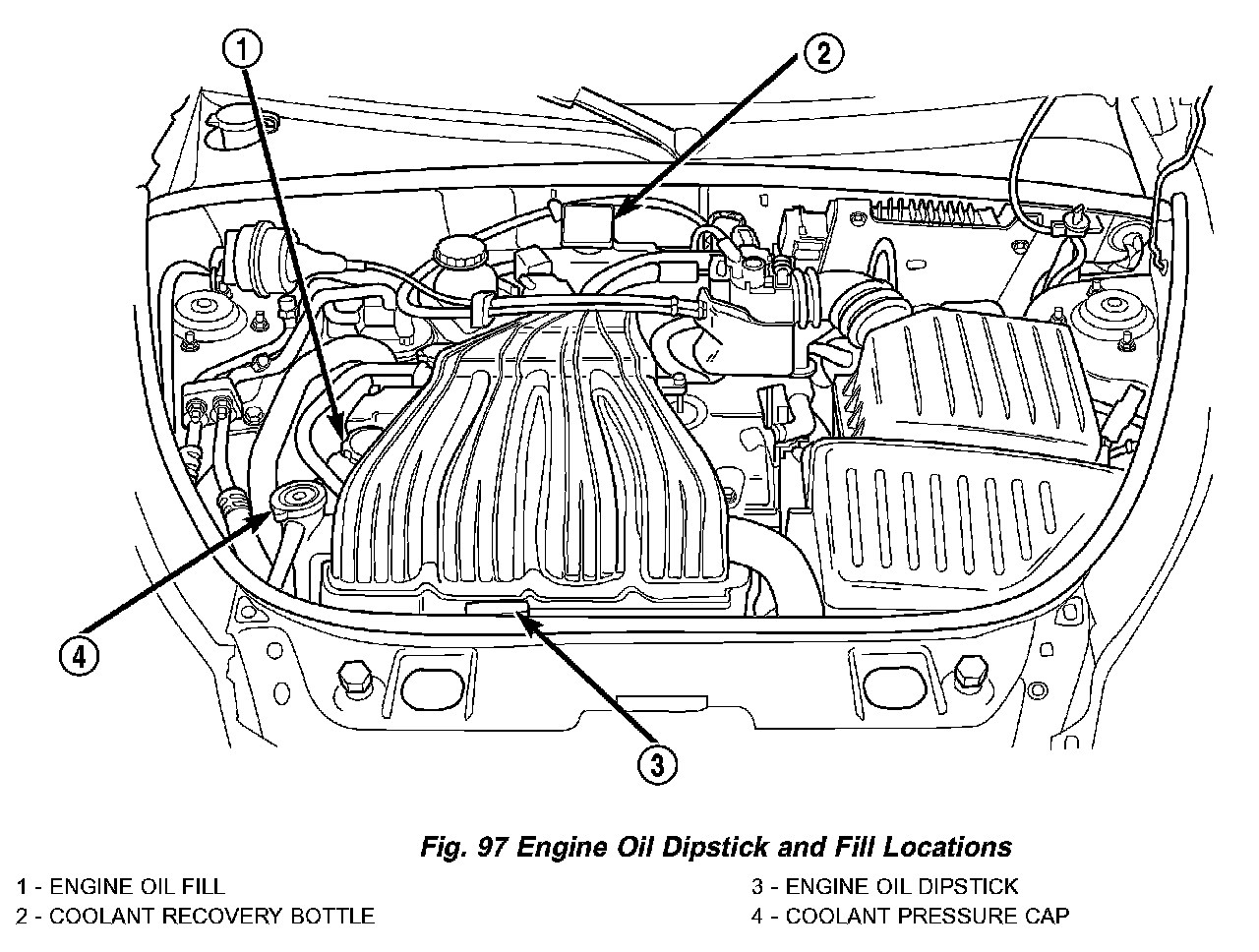 1

2

4

3

Fig. 97 Engine Oil Dipstick and Fill Locations

1 - ENGINE OIL FILL
2 - COOLANT RECOVERY BOTTLE
3 - ENGINE OIL DIPSTICK
4 - COOLANT PRESSURE CAP