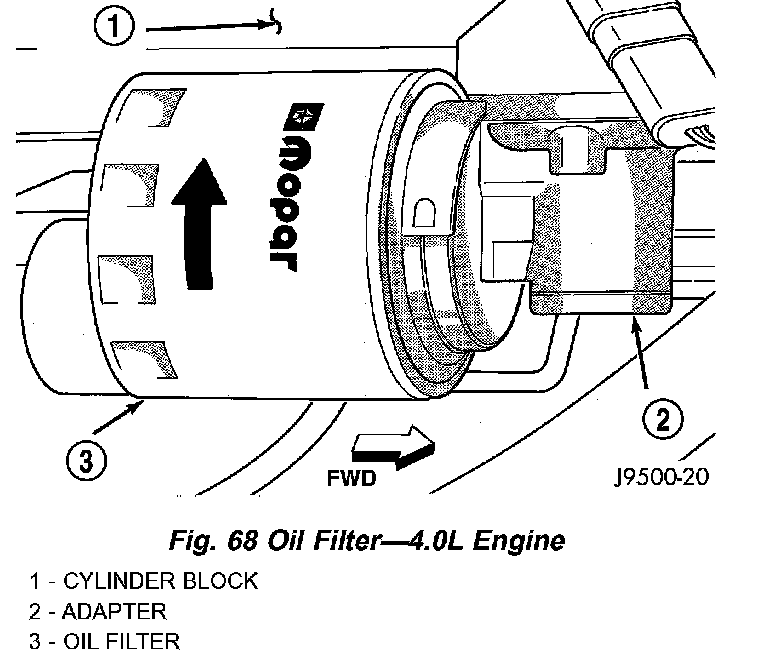 1

Mopar

2

3

FWD

J9500-20

Fig. 68 Oil Filter—4.0L Engine

1 - CYLINDER BLOCK
2 - ADAPTER
3 - OIL FILTER