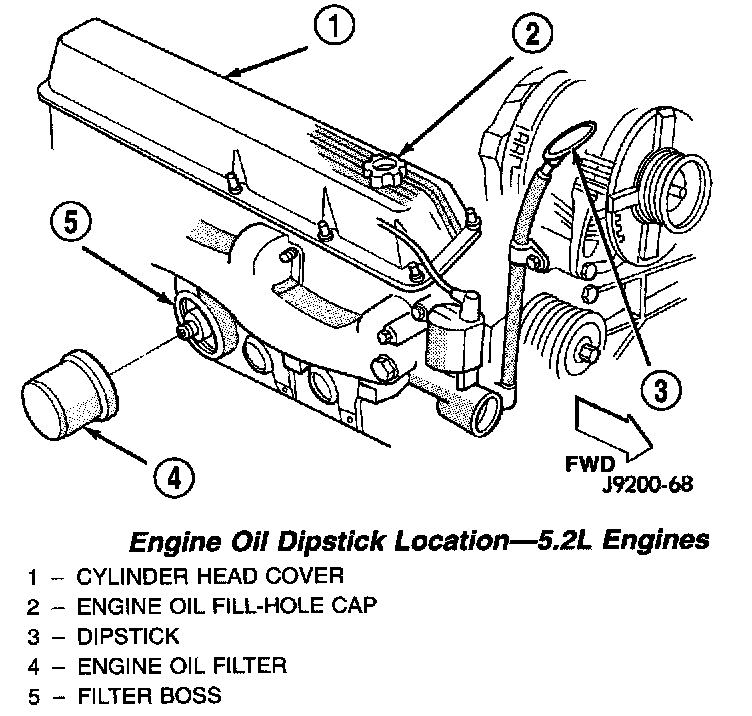 1

2

5

3

4

FWD
J9200-68

Engine Oil Dipstick Location—5.2L Engines

1 – CYLINDER HEAD COVER
2 – ENGINE OIL FILL-HOLE CAP
3 – DIPSTICK
4 – ENGINE OIL FILTER
5 – FILTER BOSS