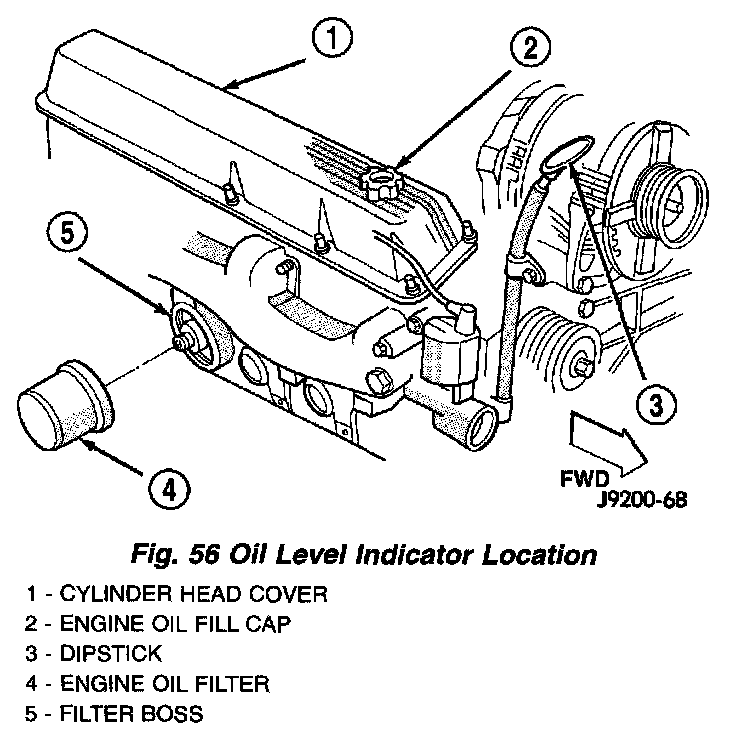 1

2

5

3

4

FWD
J9200-68

Fig. 56 Oil Level Indicator Location
1 - CYLINDER HEAD COVER
2 - ENGINE OIL FILL CAP
3 - DIPSTICK
4 - ENGINE OIL FILTER
5 - FILTER BOSS