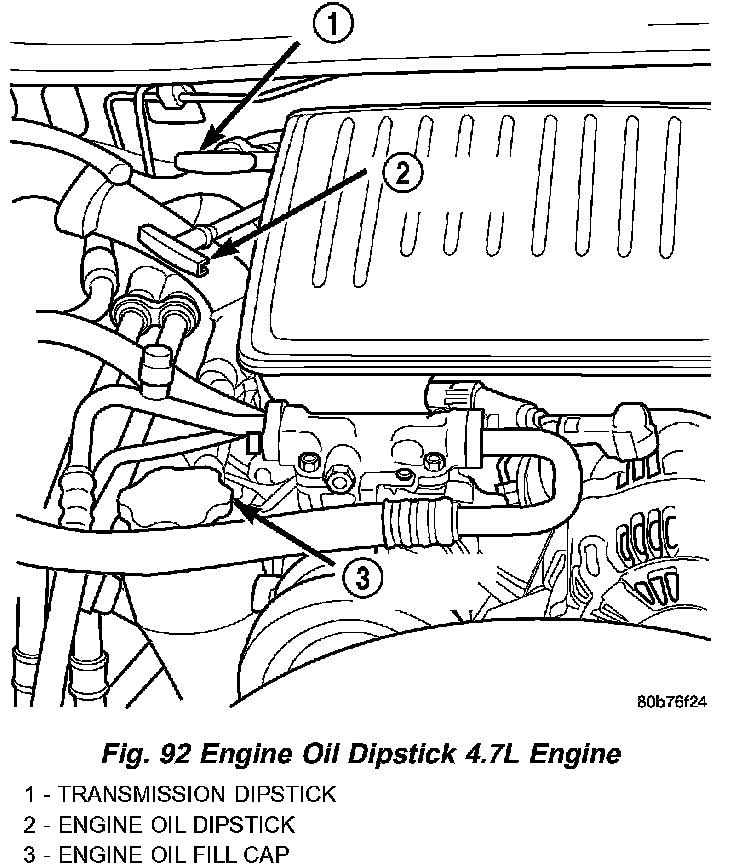 1

2

3

80b76f24

Fig. 92 Engine Oil Dipstick 4.7L Engine

1 - TRANSMISSION DIPSTICK
2 - ENGINE OIL DIPSTICK
3 - ENGINE OIL FILL CAP