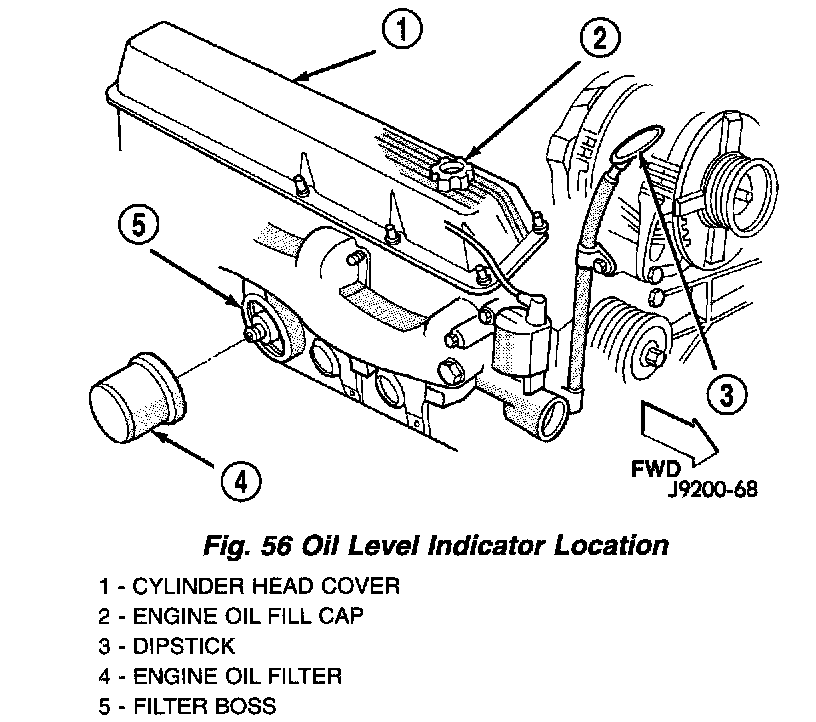 1

2

5

3

4

FWD
J9200-68

Fig. 56 Oil Level Indicator Location

1 - CYLINDER HEAD COVER
2 - ENGINE OIL FILL CAP
3 - DIPSTICK
4 - ENGINE OIL FILTER
5 - FILTER BOSS